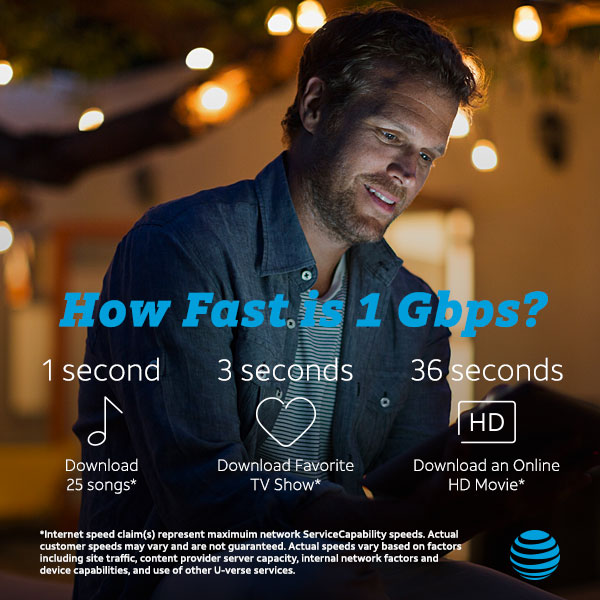 How Fast is 1 Gbps?

1 second

Download 25 songs*

3 seconds

Download Favorite TV Show*

36 seconds

HD

Download an Online HD Movie*

*Internet speed claim(s) represent maximuim network ServiceCapability speeds. Actual customer speeds may vary and are not guaranteed. Actual speeds vary based on factors including site traffic, content provider server capacity, internal network factors and device capabilities, and use of other U-verse services.